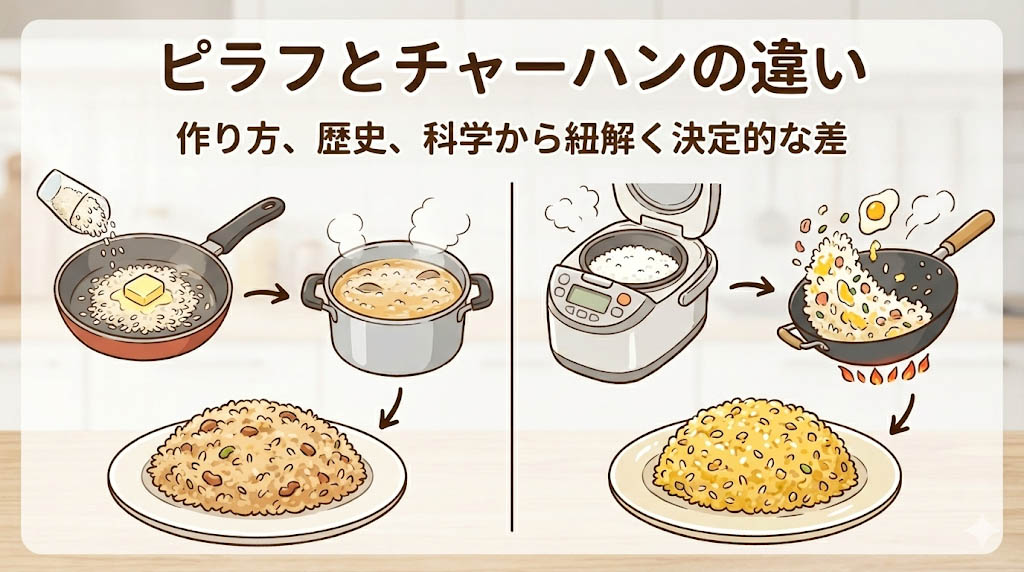 ピラフとチャーハンの違い

作り方、歴史、科学から紐解く決定的な差